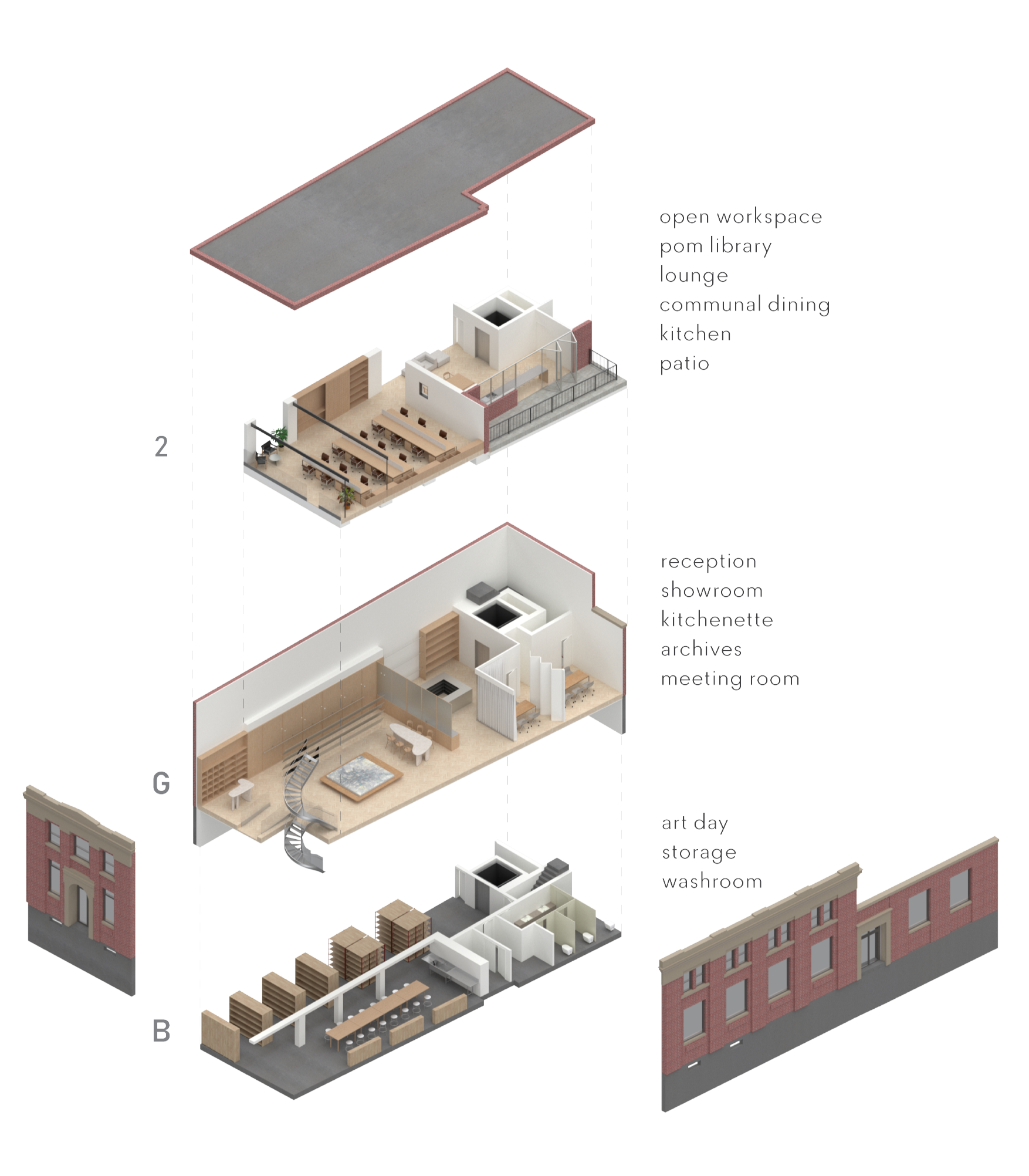 open workspace
pom library
lounge
communal dining
kitchen
patio

2

reception
showroom
kitchenette
archives
meeting room

G

art day
storage
washroom

B